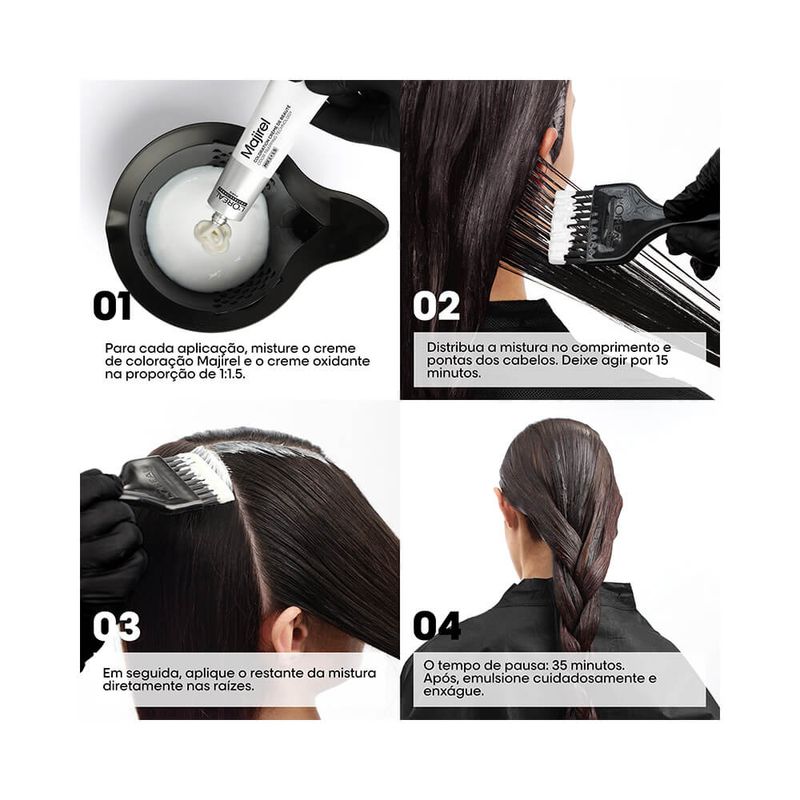 Majirel
L'ORÉAL

01

Para cada aplicação, misture o creme de coloração Majirel e o creme oxidante na proporção de 1:1.5.

02

Distribua a mistura no comprimento e pontas dos cabelos. Deixe agir por 15 minutos.

03

Em seguida, aplique o restante da mistura diretamente nas raízes.

04

O tempo de pausa: 35 minutos. Após, emulsione cuidadosamente e enxágue.