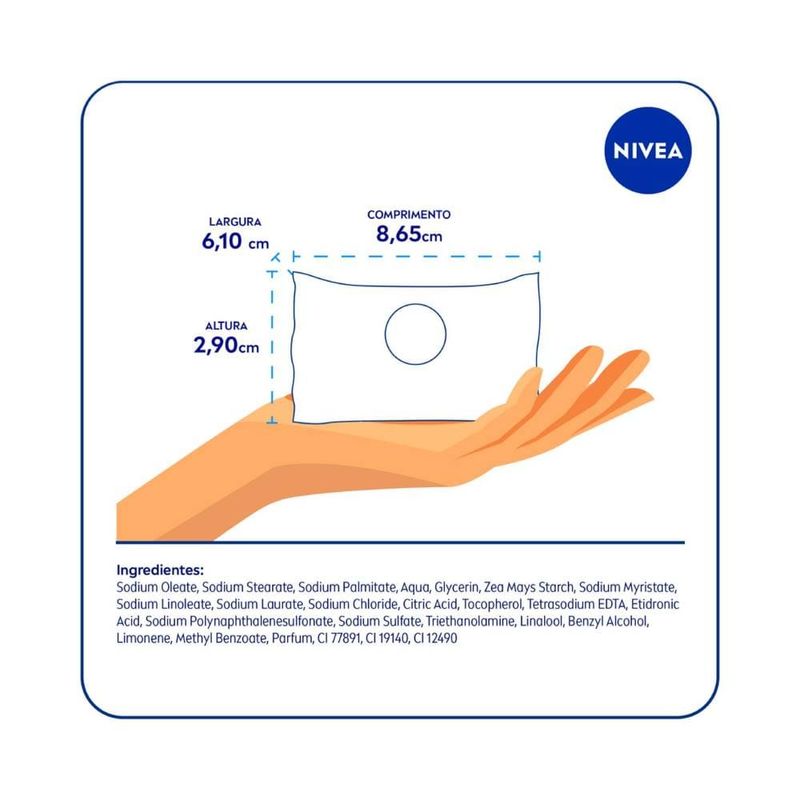 NIVEA

LARGURA
6,10 cm

COMPRIMENTO
8,65cm

ALTURA
2,90cm

Ingredientes:
Sodium Oleate, Sodium Stearate, Sodium Palmitate, Aqua, Glycerin, Zea Mays Starch, Sodium Myristate, Sodium Linoleate, Sodium Laurate, Sodium Chloride, Citric Acid, Tocopherol, Tetrasodium EDTA, Etidronic Acid, Sodium Polynaphthalenesulfonate, Sodium Sulfate, Triethanolamine, Linalool, Benzyl Alcohol, Limonene, Methyl Benzoate, Parfum, CI 77891, CI 19140, CI 12490