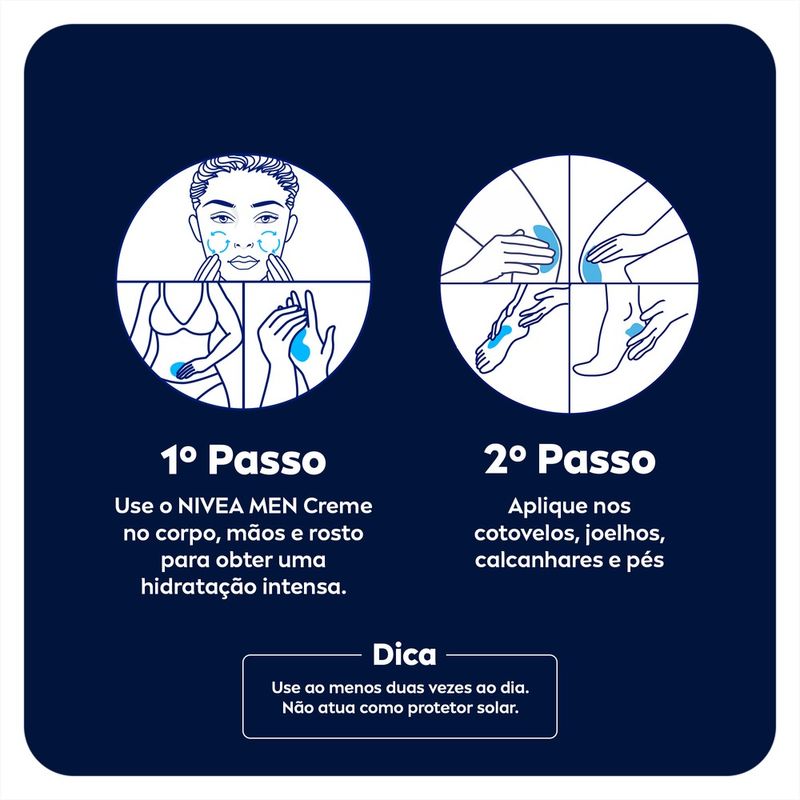 1º Passo

Use o NIVEA MEN Creme no corpo, mãos e rosto para obter uma hidratação intensa.

2º Passo

Aplique nos cotovelos, joelhos, calcanhares e pés

Dica

Use ao menos duas vezes ao dia. Não atua como protetor solar.