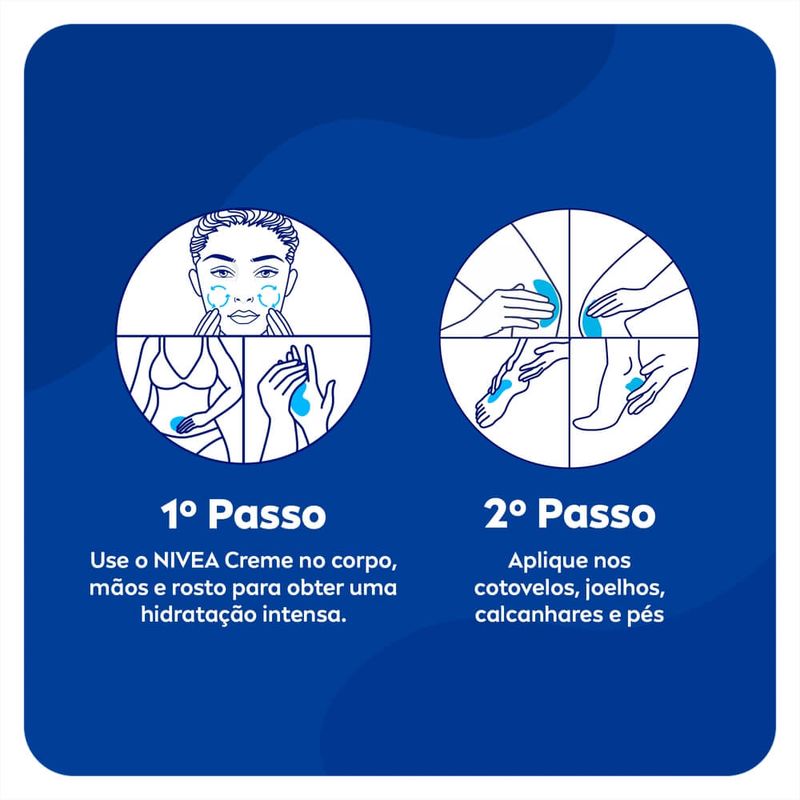 1º Passo

Use o NIVEA Creme no corpo, mãos e rosto para obter uma hidratação intensa.

2º Passo

Aplique nos cotovelos, joelhos, calcanhares e pés